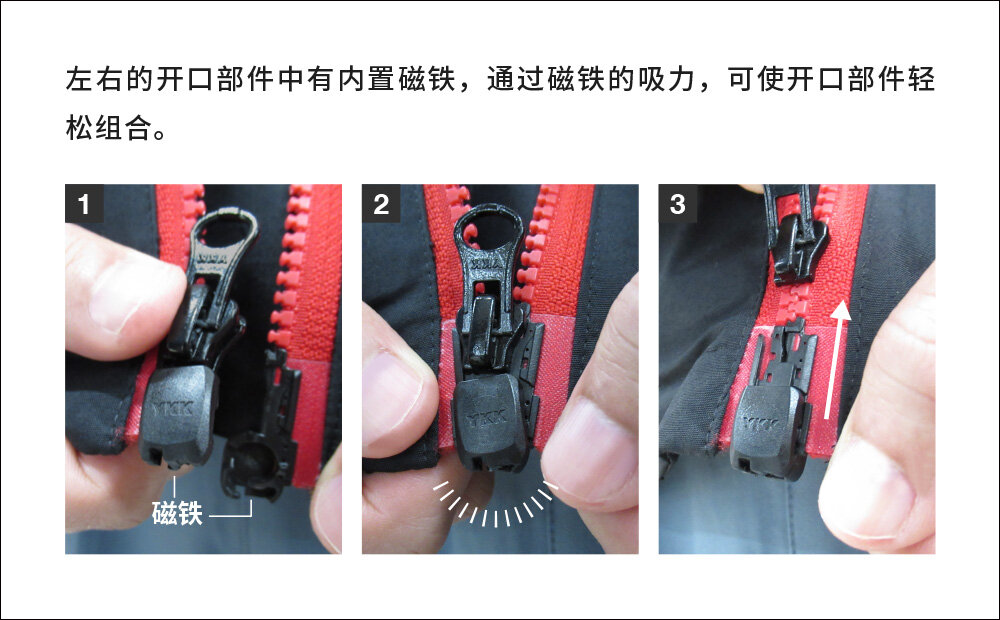 左右的开口部件中有内置磁铁，通过磁铁的吸力，可使开口部件轻松组合。

1

YKK

YKK

磁铁

2

YKK

YKK

3

YKK